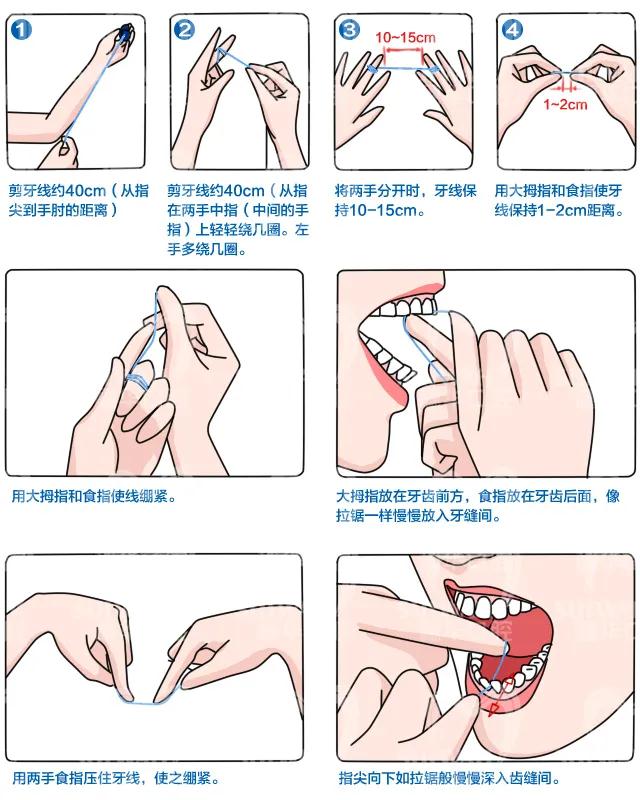 1

剪牙线约40cm（从指尖到手肘的距离）

2

剪牙线约40cm（从指在两手中指（中间的手指）上轻轻绕几圈。左手多绕几圈。

3

10~15cm

将两手分开时，牙线保持10-15cm。

4

1~2cm

用大拇指和食指使牙线保持1-2cm距离。

用大拇指和食指使线绷紧。

大拇指放在牙齿前方，食指放在牙齿后面，像拉锯一样慢慢放入牙缝间。

用两手食指压住牙线，使之绷紧。

指尖向下如拉锯般慢慢深入齿缝间。